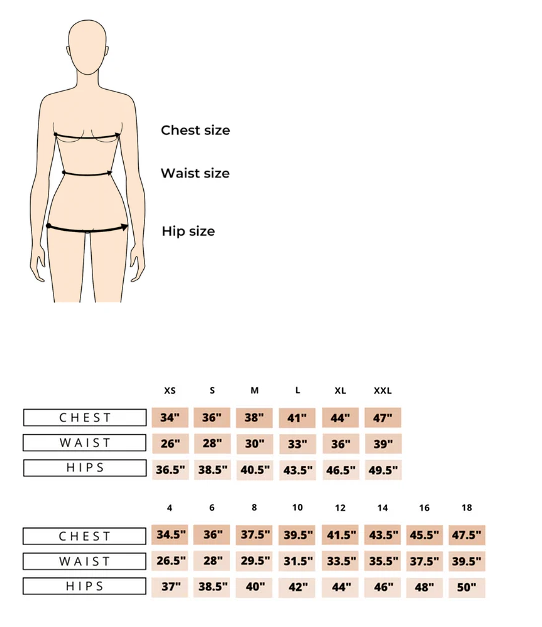 Chest size

Waist size

Hip size

| | XS | S | M | L | XL | XXL |
|---|---|---|---|---|---|---|
| CHEST | 34" | 36" | 38" | 41" | 44" | 47" |
| WAIST | 26" | 28" | 30" | 33" | 36" | 39" |
| HIPS | 36.5" | 38.5" | 40.5" | 43.5" | 46.5" | 49.5" |

| | 4 | 6 | 8 | 10 | 12 | 14 | 16 | 18 |
|---|---|---|---|---|---|---|---|---|
| CHEST | 34.5" | 36" | 37.5" | 39.5" | 41.5" | 43.5" | 45.5" | 47.5" |
| WAIST | 26.5" | 28" | 29.5" | 31.5" | 33.5" | 35.5" | 37.5" | 39.5" |
| HIPS | 37" | 38.5" | 40" | 42" | 44" | 46" | 48" | 50" |